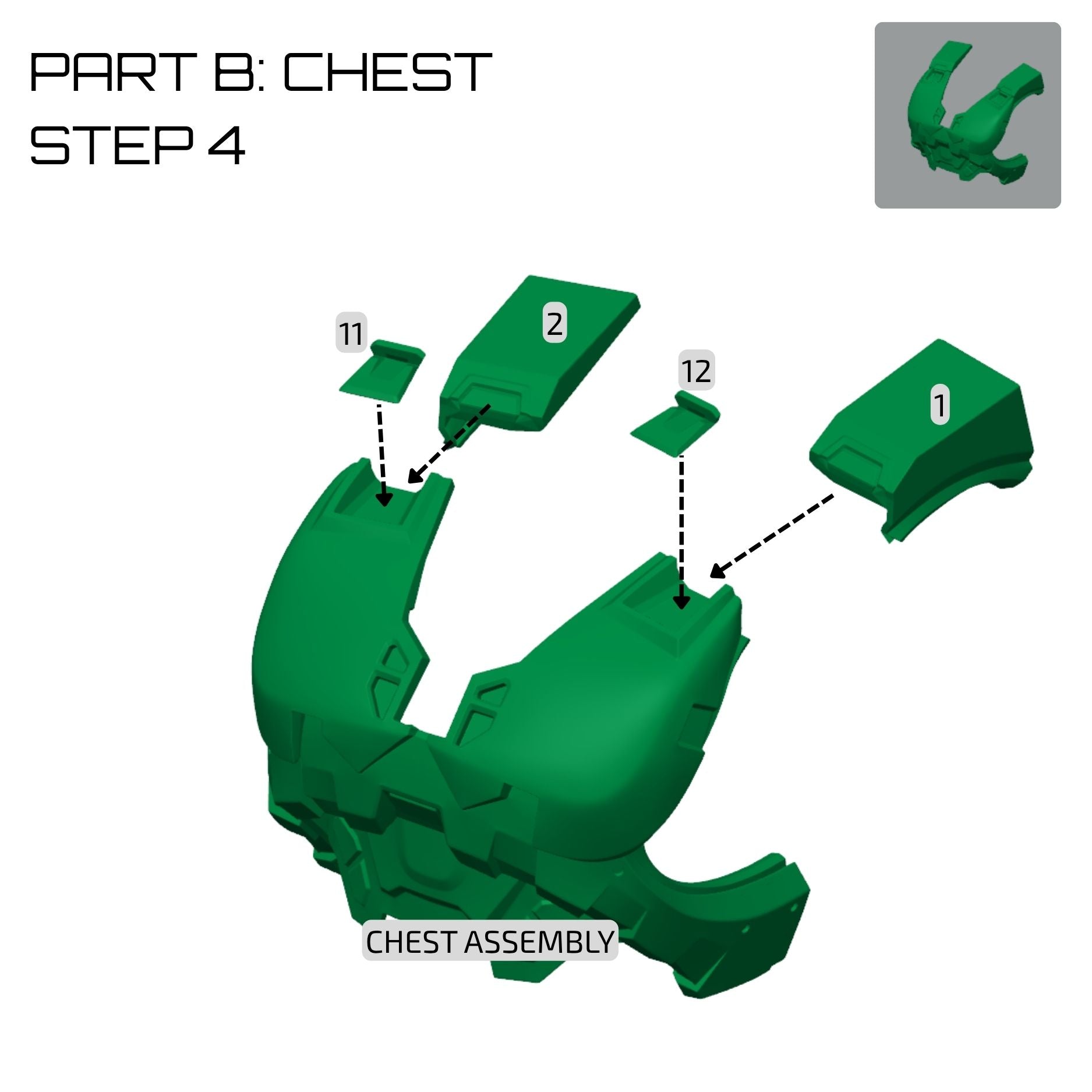 PART B: CHEST
STEP 4

11

2

12

1

CHEST ASSEMBLY